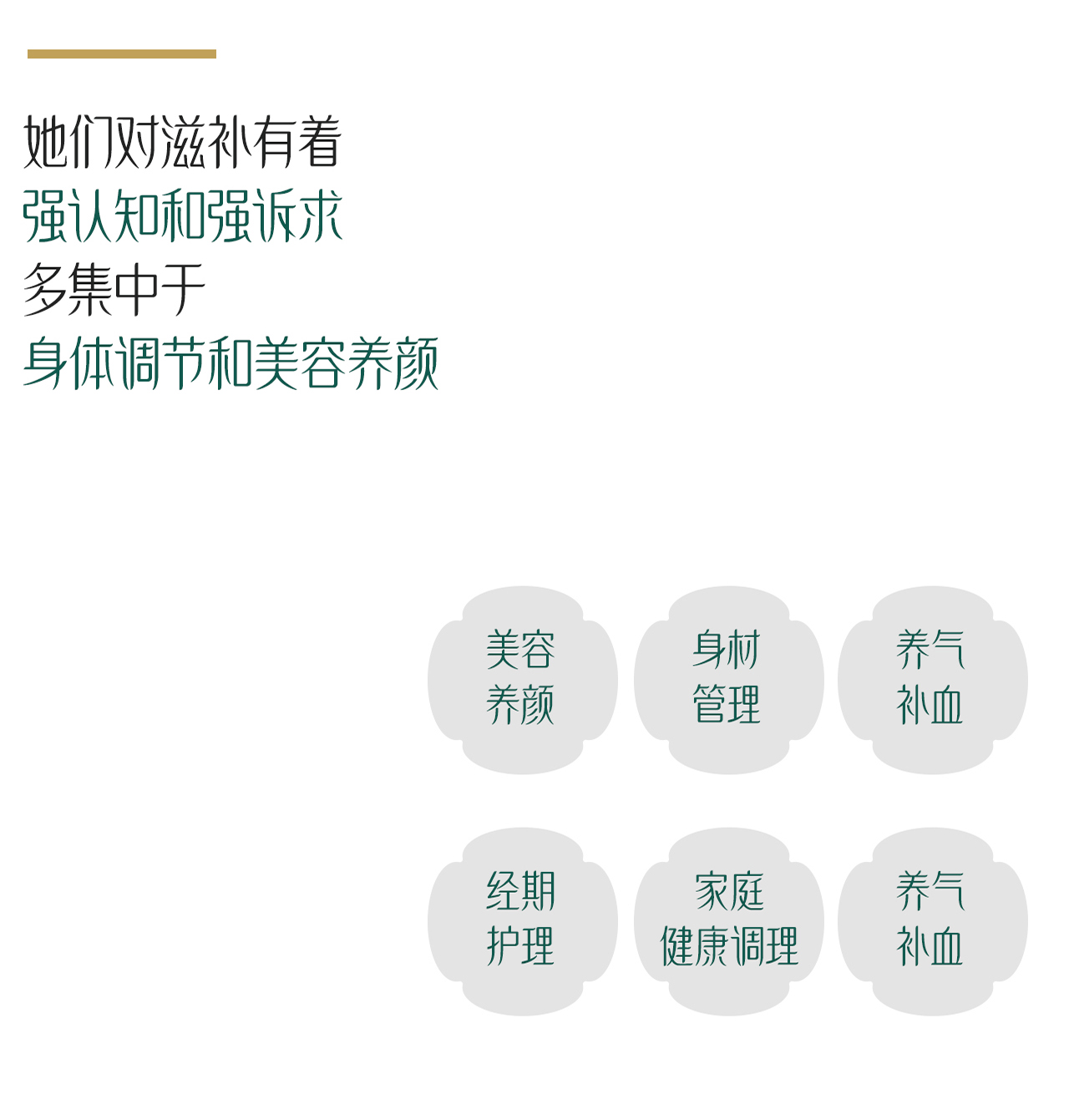 她们对滋补有着
强认知和强诉求
多集中于
身体调节和美容养颜

美容
养颜

身材
管理

养气
补血

经期
护理

家庭
健康调理

养气
补血